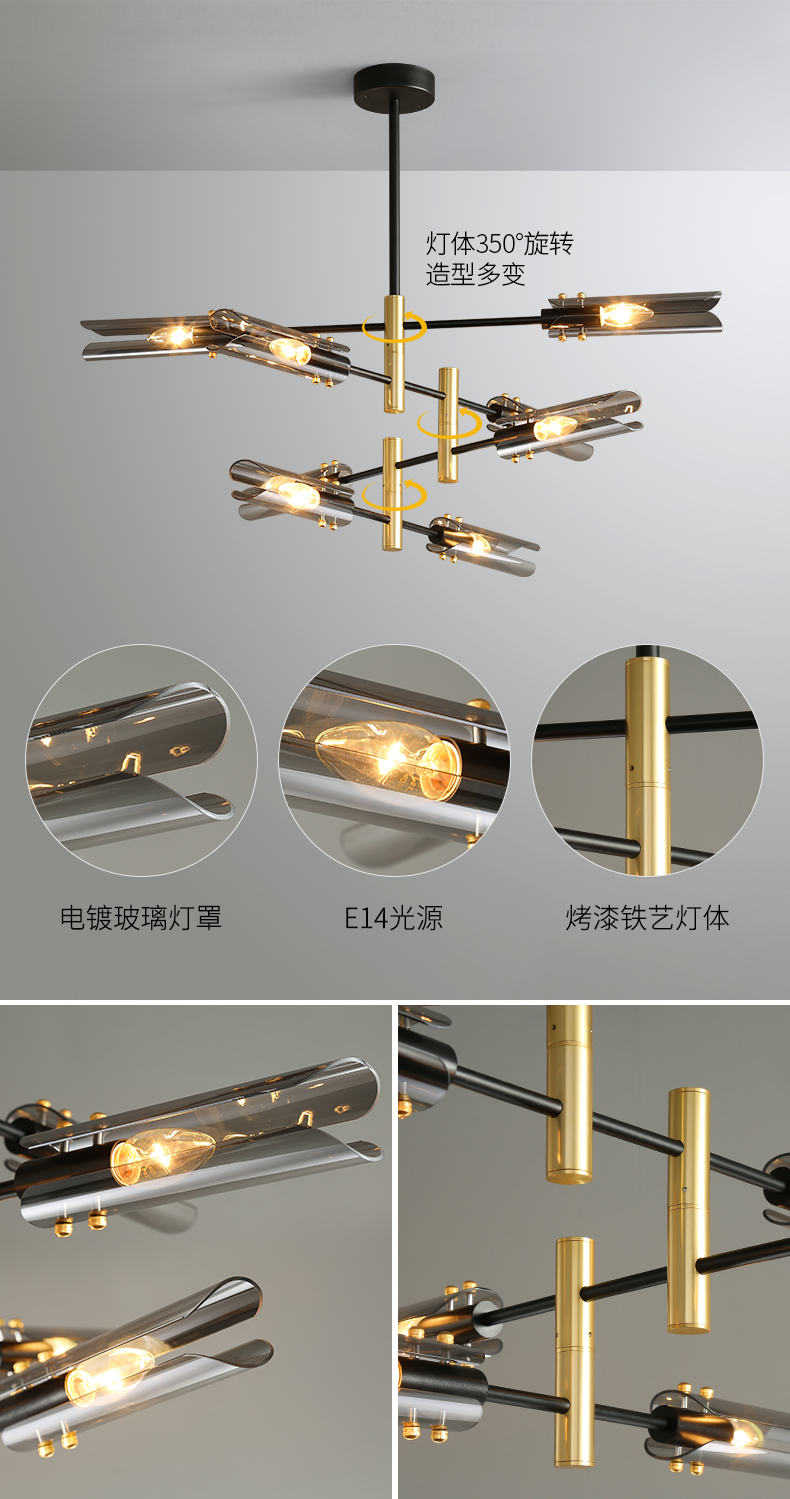 灯体350°旋转
造型多变

电镀玻璃灯罩

E14光源

烤漆铁艺灯体